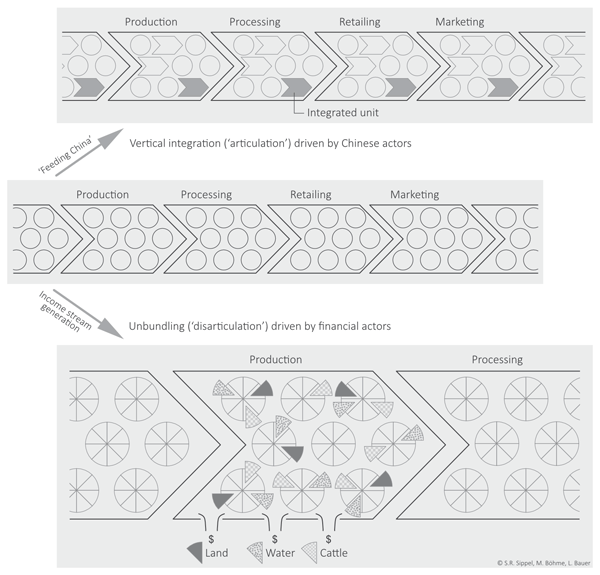 Production Processing Retailing Marketing

Integrated unit

'Feeding China'

Vertical integration ('articulation') driven by Chinese actors

Production Processing Retailing Marketing

Income stream generation

Unbundling ('disarticulation') driven by financial actors

Production Processing

$ Land $ Water $ Cattle

© S.R. Sippel, M. Böhme, L. Bauer